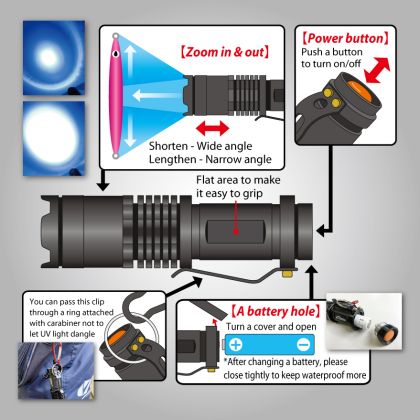 【Zoom in & out】

Shorten - Wide angle
Lengthen - Narrow angle

【Power button】
Push a button to turn on/off

Flat area to make it easy to grip

You can pass this clip through a ring attached with carabiner not to let UV light dangle

【A battery hole】
Turn a cover and open

*After changing a battery, please close tightly to keep waterproof more